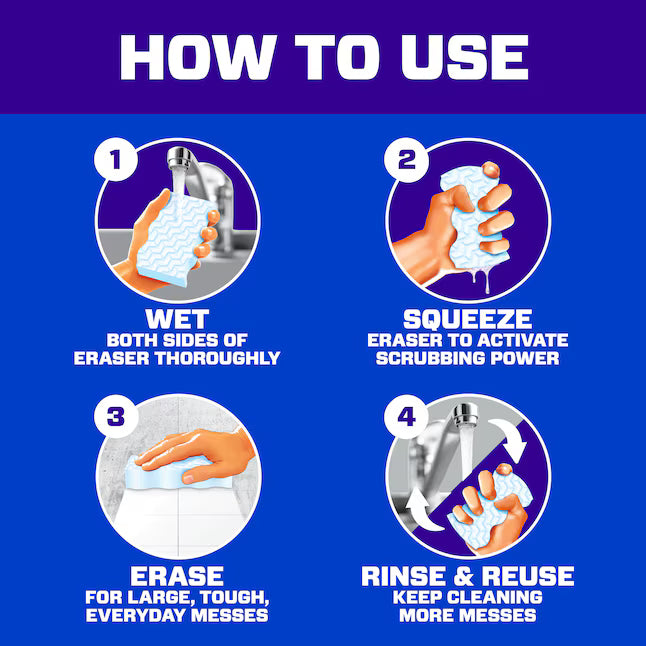 HOW TO USE

1

WET
BOTH SIDES OF ERASER THOROUGHLY

2

SQUEEZE
ERASER TO ACTIVATE SCRUBBING POWER

3

ERASE
FOR LARGE, TOUGH, EVERYDAY MESSES

4

RINSE & REUSE
KEEP CLEANING MORE MESSES